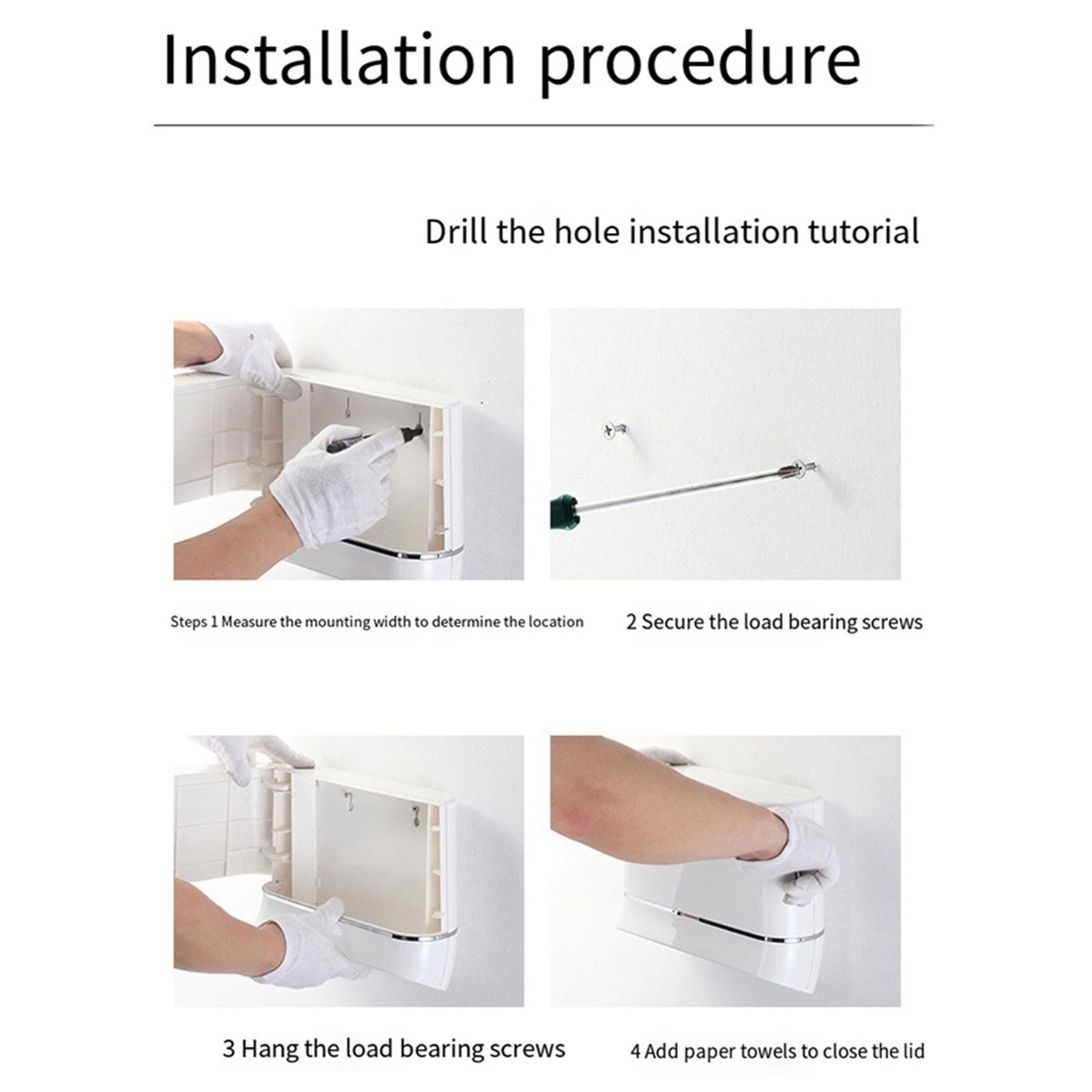 Installation procedure

Drill the hole installation tutorial

Steps 1 Measure the mounting width to determine the location

2 Secure the load bearing screws

3 Hang the load bearing screws

4 Add paper towels to close the lid